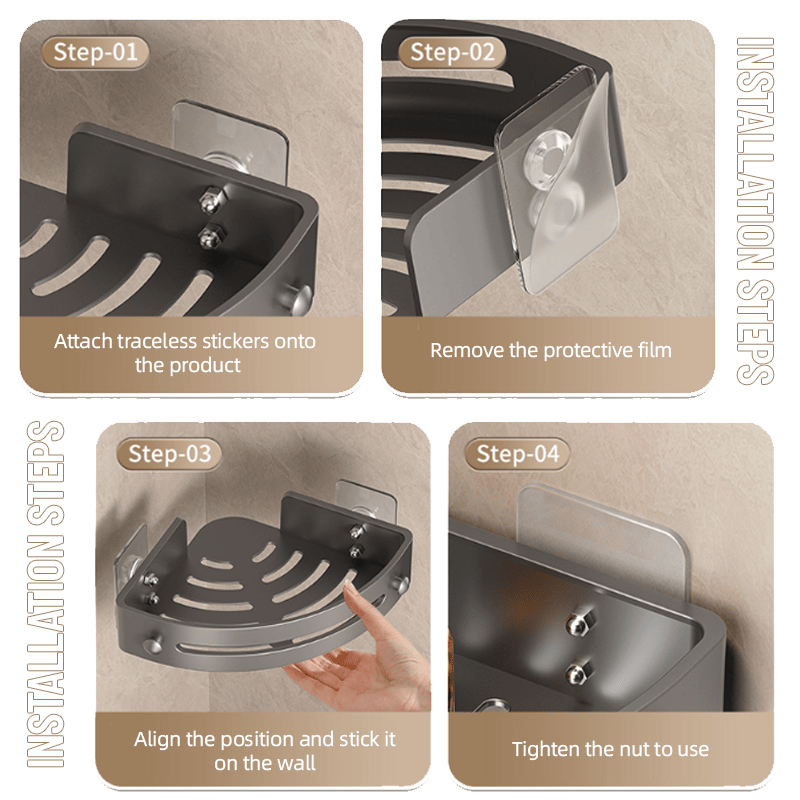 Step-01

Attach traceless stickers onto the product

Step-02

Remove the protective film

INSTALLATION STEPS

INSTALLATION STEPS

Step-03

Align the position and stick it on the wall

Step-04

Tighten the nut to use